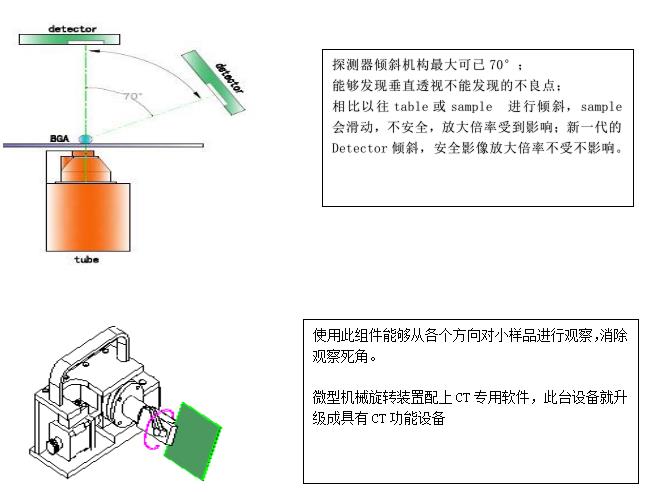 detector

detector

70°

BGA

tube

探测器倾斜机构最大可已 70°；
能够发现垂直透视不能发现的不良点；
相比以往 table 或 sample 进行倾斜，sample 会滑动，不安全，放大倍率受到影响；新一代的 Detector 倾斜，安全影像放大倍率不受不影响。

使用此组件能够从各个方向对小样品进行观察，消除观察死角。

微型机械旋转装置配上 CT 专用软件，此台设备就升级成具有 CT 功能设备